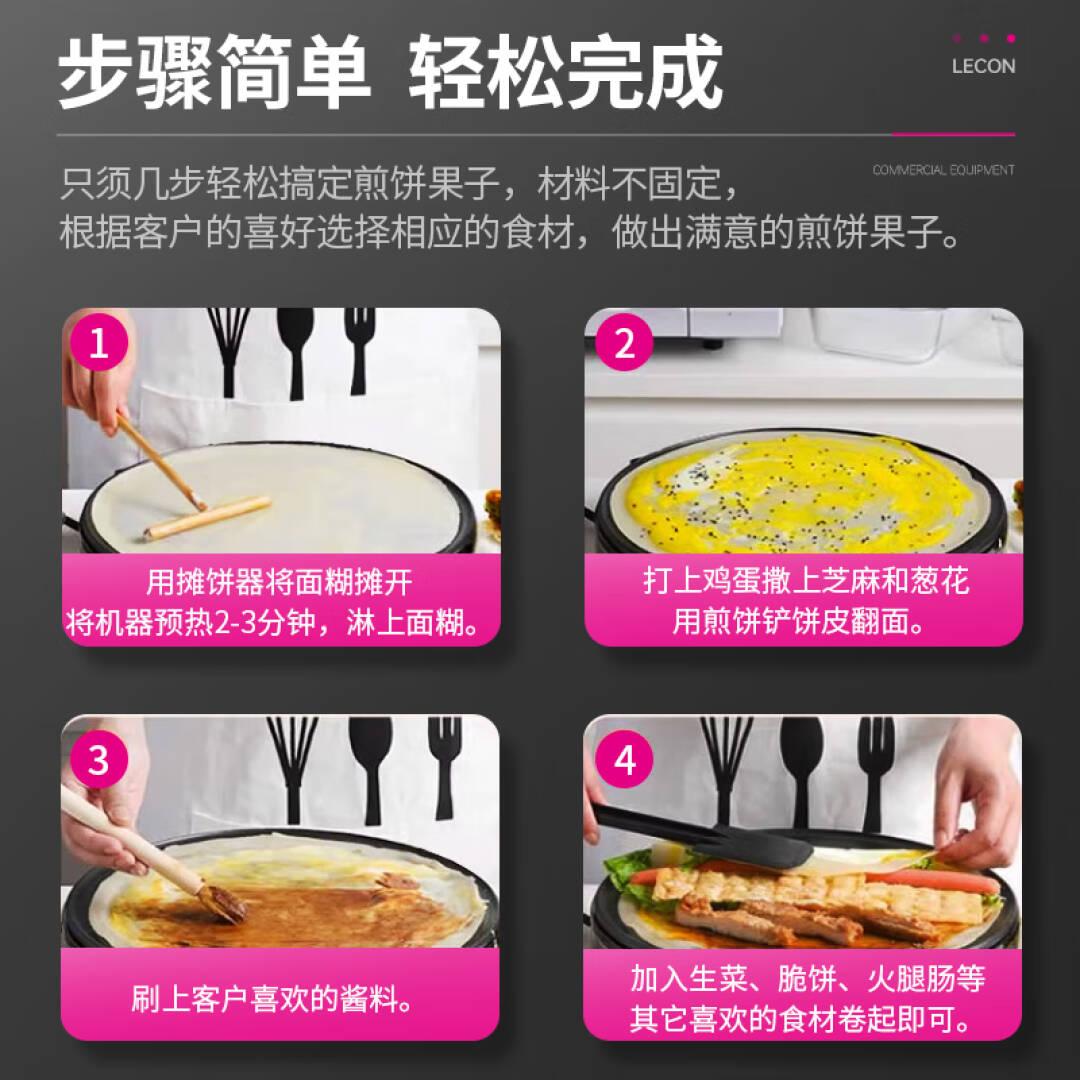 步骤简单 轻松完成

LECON

COMMERCIAL EQUIPMENT

只须几步轻松搞定煎饼果子，材料不固定，
根据客户的喜好选择相应的食材，做出满意的煎饼果子。

1
用摊饼器将面糊摊开
将机器预热2-3分钟，淋上面糊。

2
打上鸡蛋撒上芝麻和葱花
用煎饼铲饼皮翻面。

3
刷上客户喜欢的酱料。

4
加入生菜、脆饼、火腿肠等
其它喜欢的食材卷起即可。