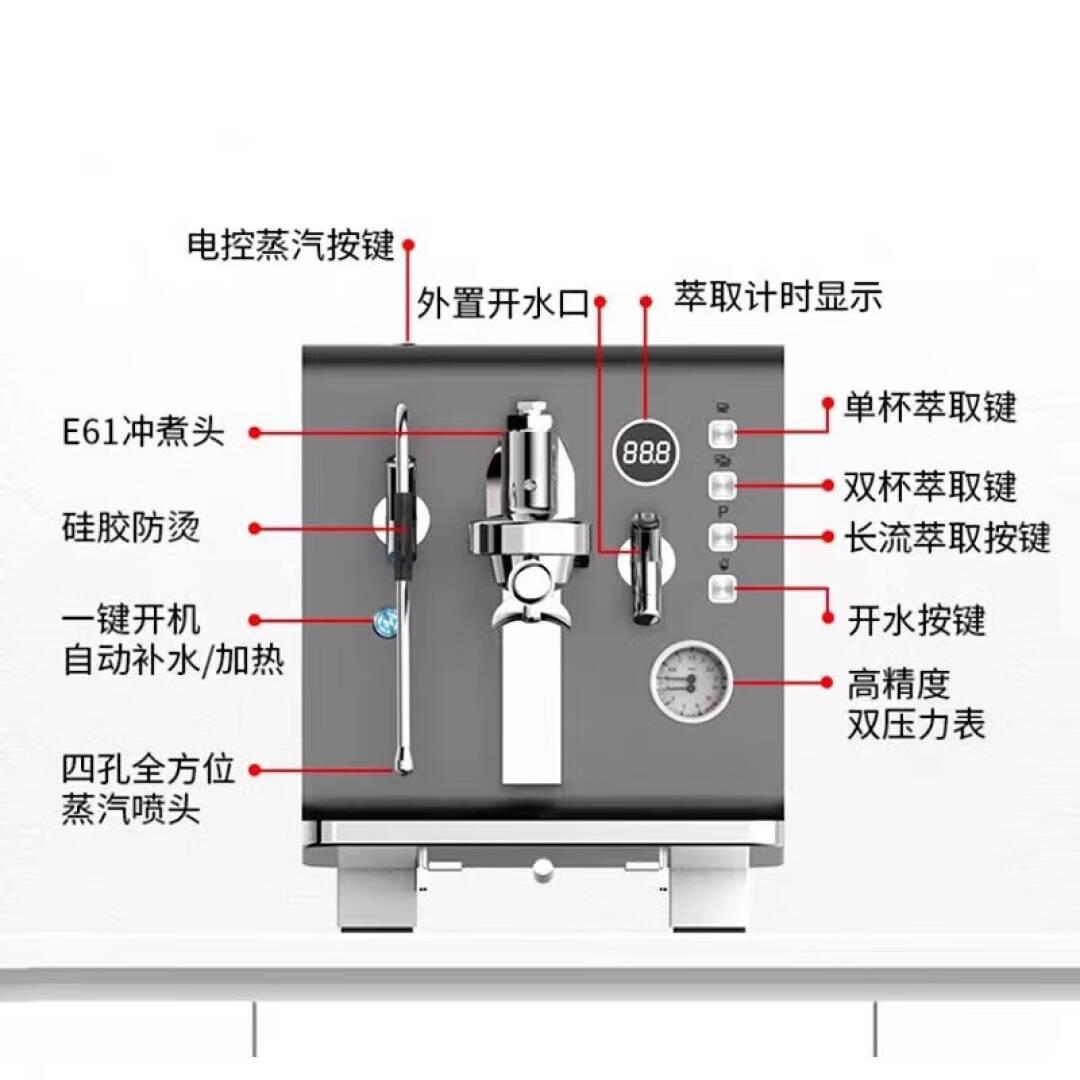 电控蒸汽按键

外置开水口

萃取计时显示

E61冲煮头

硅胶防烫

一键开机
自动补水/加热

四孔全方位
蒸汽喷头

88.8

P

单杯萃取键

双杯萃取键

长流萃取按键

开水按键

高精度
双压力表