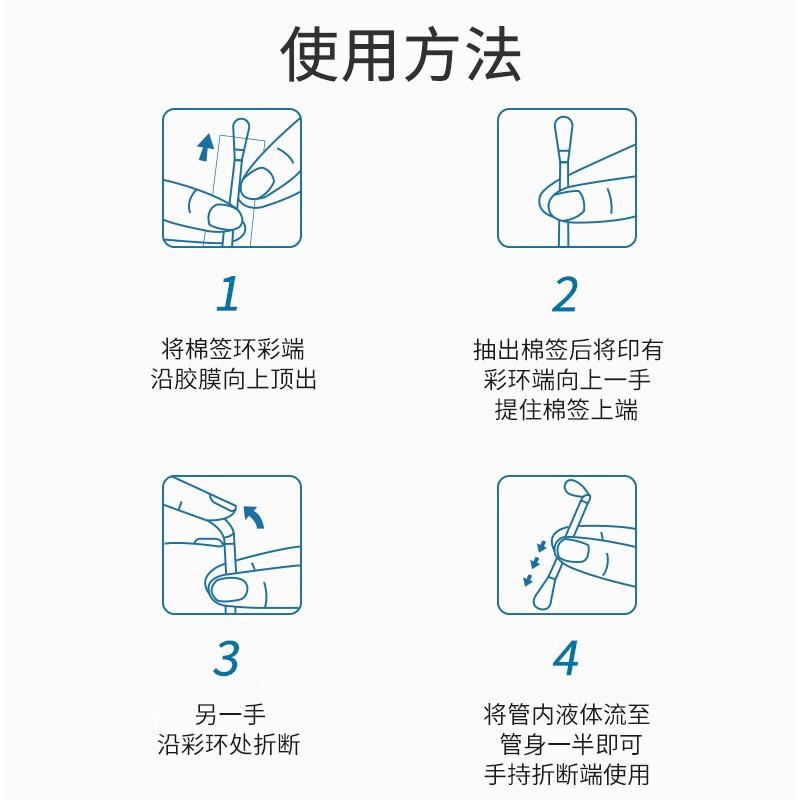 使用方法

1

将棉签环彩端
沿胶膜向上顶出

2

抽出棉签后将印有
彩环端向上一手
提住棉签上端

3

另一手
沿彩环处折断

4

将管内液体流至
管身一半即可
手持折断端使用