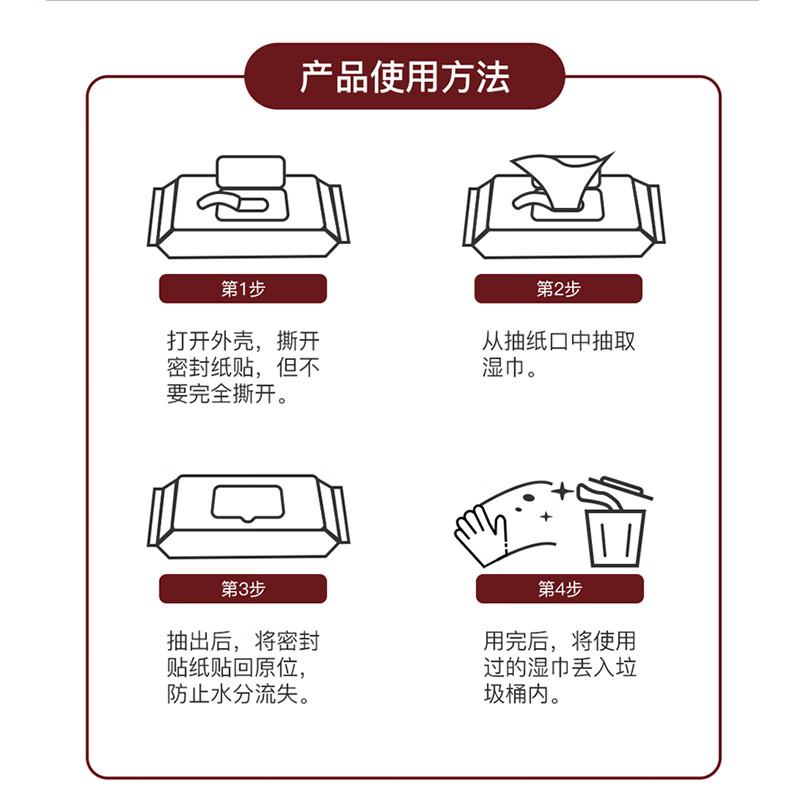 产品使用方法

第1步

打开外壳，撕开密封纸贴，但不要完全撕开。

第2步

从抽纸口中抽取湿巾。

第3步

抽出后，将密封贴纸贴回原位，防止水分流失。

第4步

用完后，将使用过的湿巾丢入垃圾桶内。